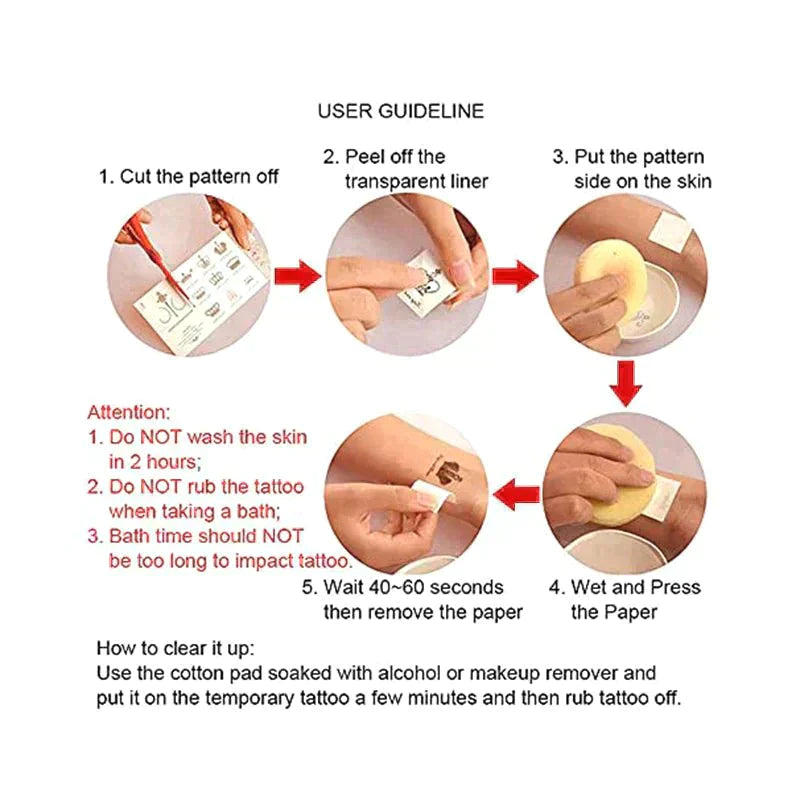 USER GUIDELINE

1. Cut the pattern off

2. Peel off the transparent liner

3. Put the pattern side on the skin

Attention:
1. Do NOT wash the skin in 2 hours;
2. Do NOT rub the tattoo when taking a bath;
3. Bath time should NOT be too long to impact tattoo.

5. Wait 40~60 seconds then remove the paper

4. Wet and Press the Paper

How to clear it up:
Use the cotton pad soaked with alcohol or makeup remover and put it on the temporary tattoo a few minutes and then rub tattoo off.