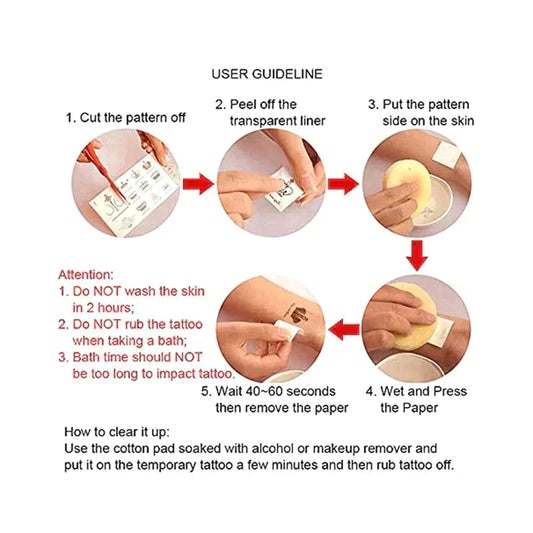 USER GUIDELINE

1. Cut the pattern off

2. Peel off the transparent liner

3. Put the pattern side on the skin

Attention:
1. Do NOT wash the skin in 2 hours;
2. Do NOT rub the tattoo when taking a bath;
3. Bath time should NOT be too long to impact tattoo.

5. Wait 40~60 seconds then remove the paper

4. Wet and Press the Paper

How to clear it up:
Use the cotton pad soaked with alcohol or makeup remover and put it on the temporary tattoo a few minutes and then rub tattoo off.